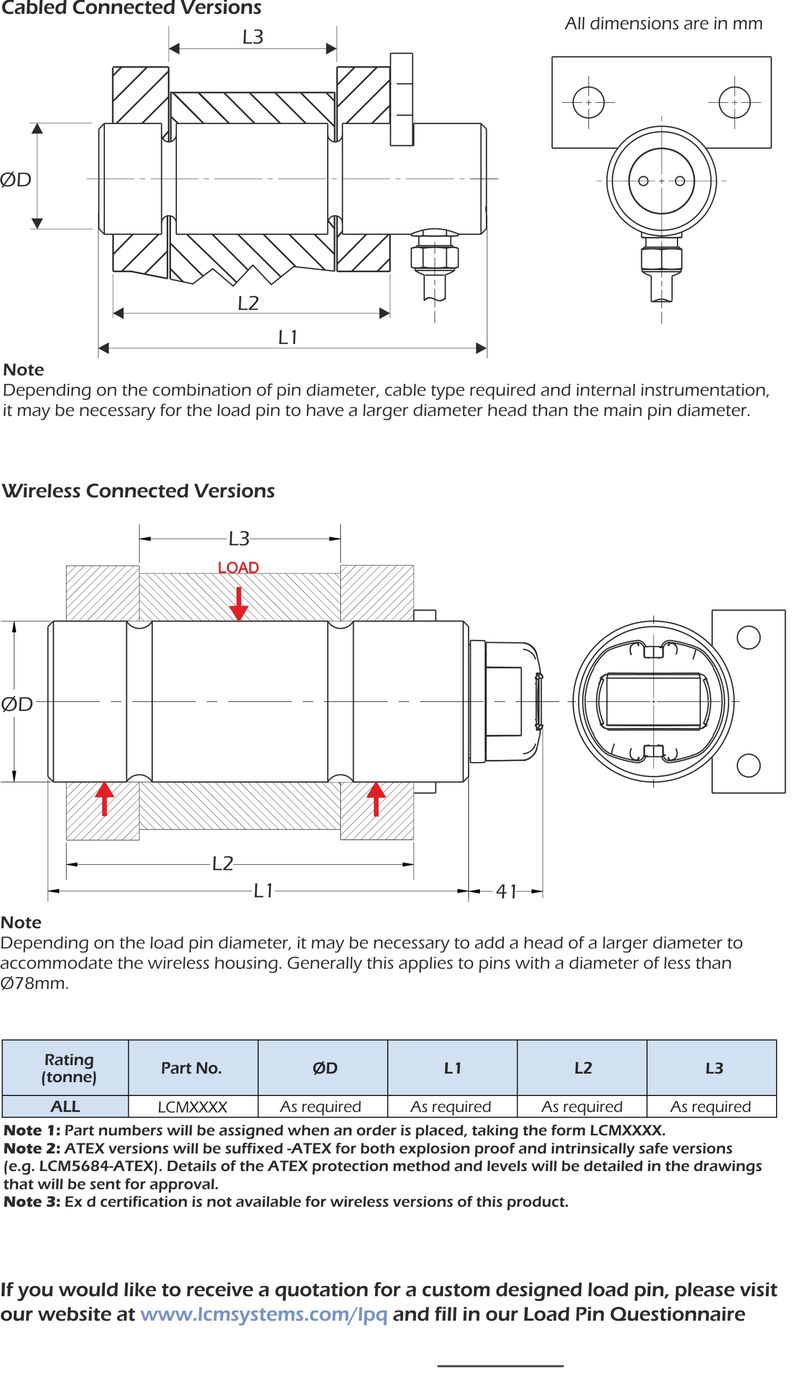 Cabled Connected Versions

All dimensions are in mm

L3

ØD

L2

L1

Note
Depending on the combination of pin diameter, cable type required and internal instrumentation, it may be necessary for the load pin to have a larger diameter head than the main pin diameter.

Wireless Connected Versions

L3

LOAD

ØD

L2

L1

41

Note
Depending on the load pin diameter, it may be necessary to add a head of a larger diameter to accommodate the wireless housing. Generally this applies to pins with a diameter of less than Ø78mm.

| Rating (tonne) | Part No. | ØD | L1 | L2 | L3 |
|---|---|---|---|---|---|
| ALL | LCMXXXX | As required | As required | As required | As required |

Note 1: Part numbers will be assigned when an order is placed, taking the form LCMXXXX.
Note 2: ATEX versions will be suffixed -ATEX for both explosion proof and intrinsically safe versions (e.g. LCM5684-ATEX). Details of the ATEX protection method and levels will be detailed in the drawings that will be sent for approval.
Note 3: Ex d certification is not available for wireless versions of this product.

If you would like to receive a quotation for a custom designed load pin, please visit our website at www.lcmsystems.com/lpq and fill in our Load Pin Questionnaire